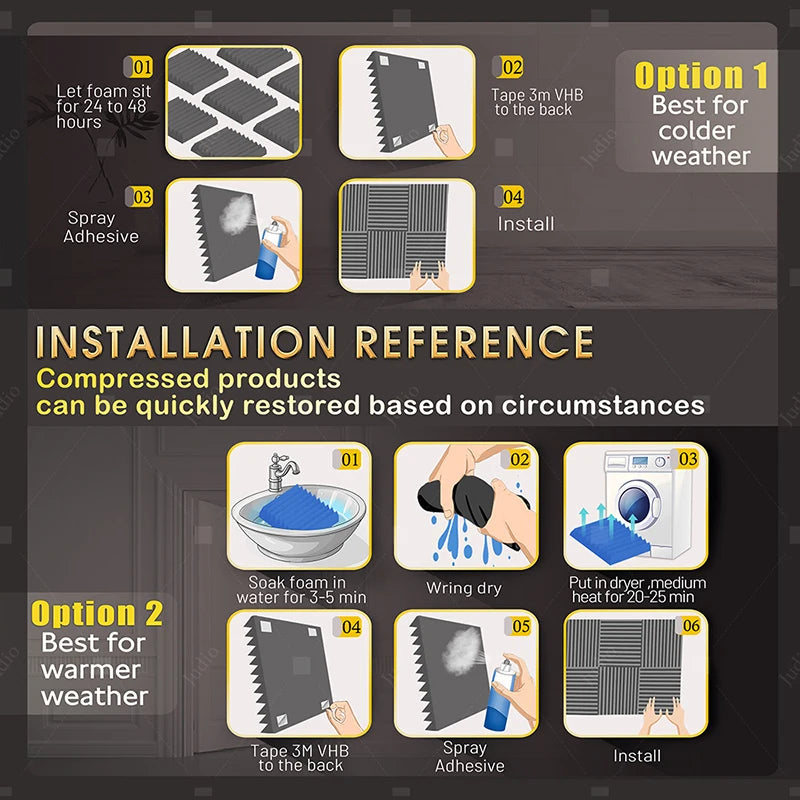 01
Let foam sit for 24 to 48 hours

02
Tape 3m VHB to the back

Option 1
Best for colder weather

03
Spray Adhesive

04
Install

INSTALLATION REFERENCE
Compressed products can be quickly restored based on circumstances

01
Soak foam in water for 3-5 min

02
Wring dry

03
Put in dryer ,medium heat for 20-25 min

Option 2
Best for warmer weather

04
Tape 3M VHB to the back

05
Spray Adhesive

06
Install