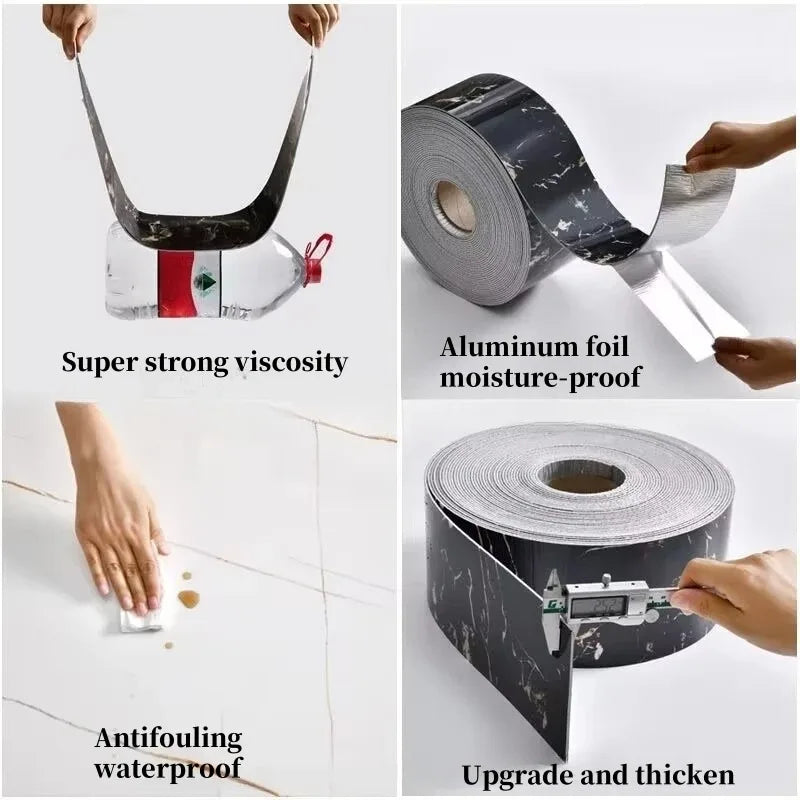 Super strong viscosity

Aluminum foil moisture-proof

Antifouling waterproof

Upgrade and thicken