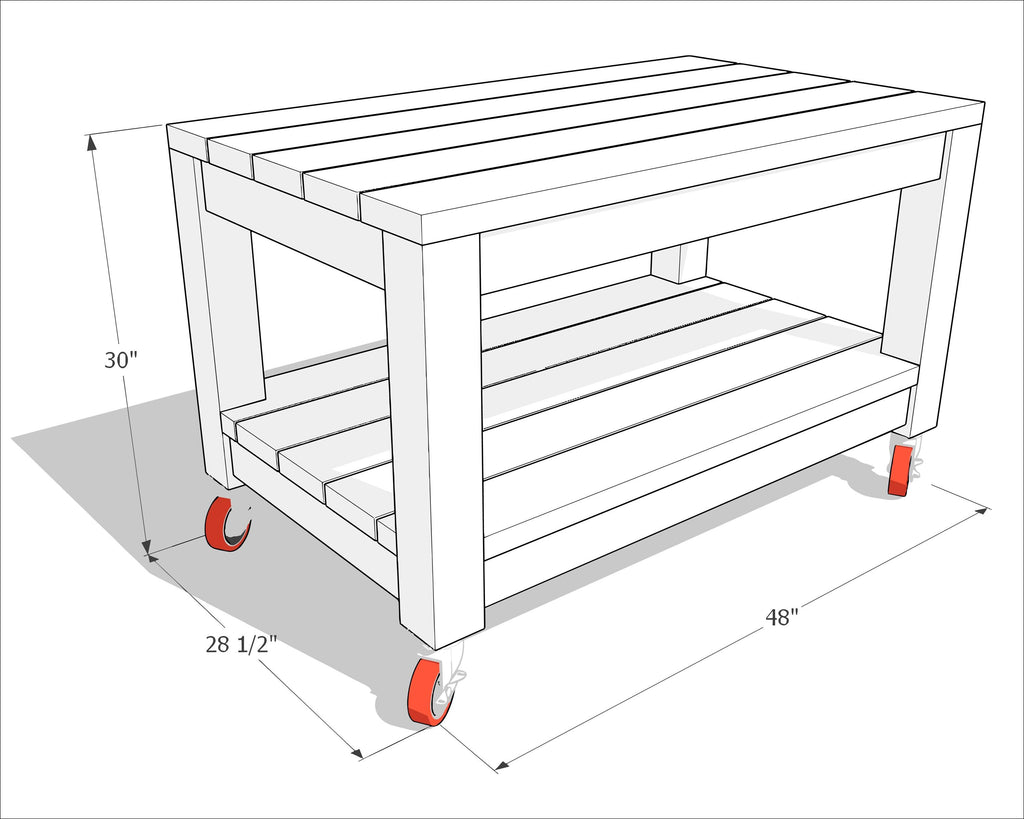 30"

28 1/2"

48"