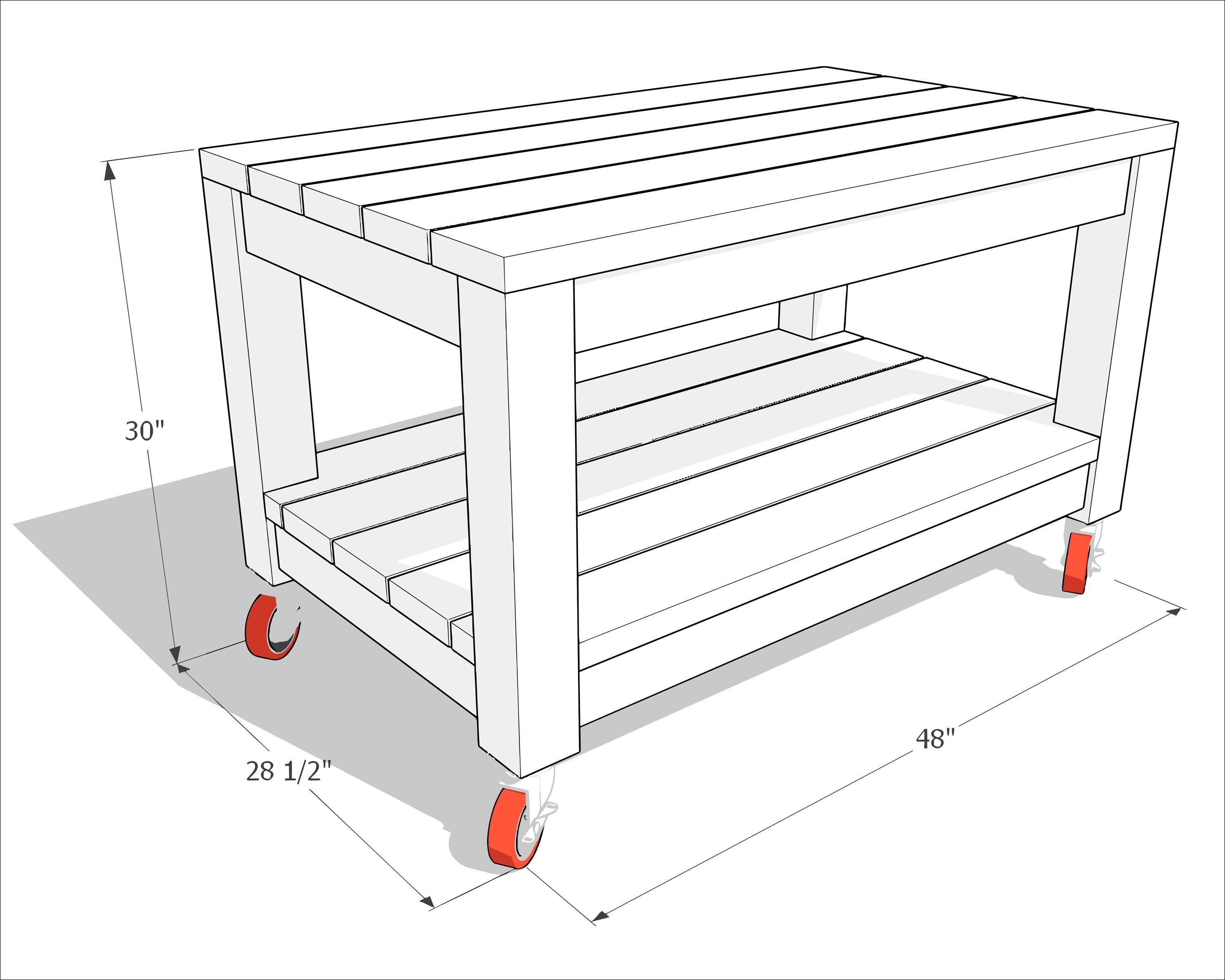 30"

28 1/2"

48"